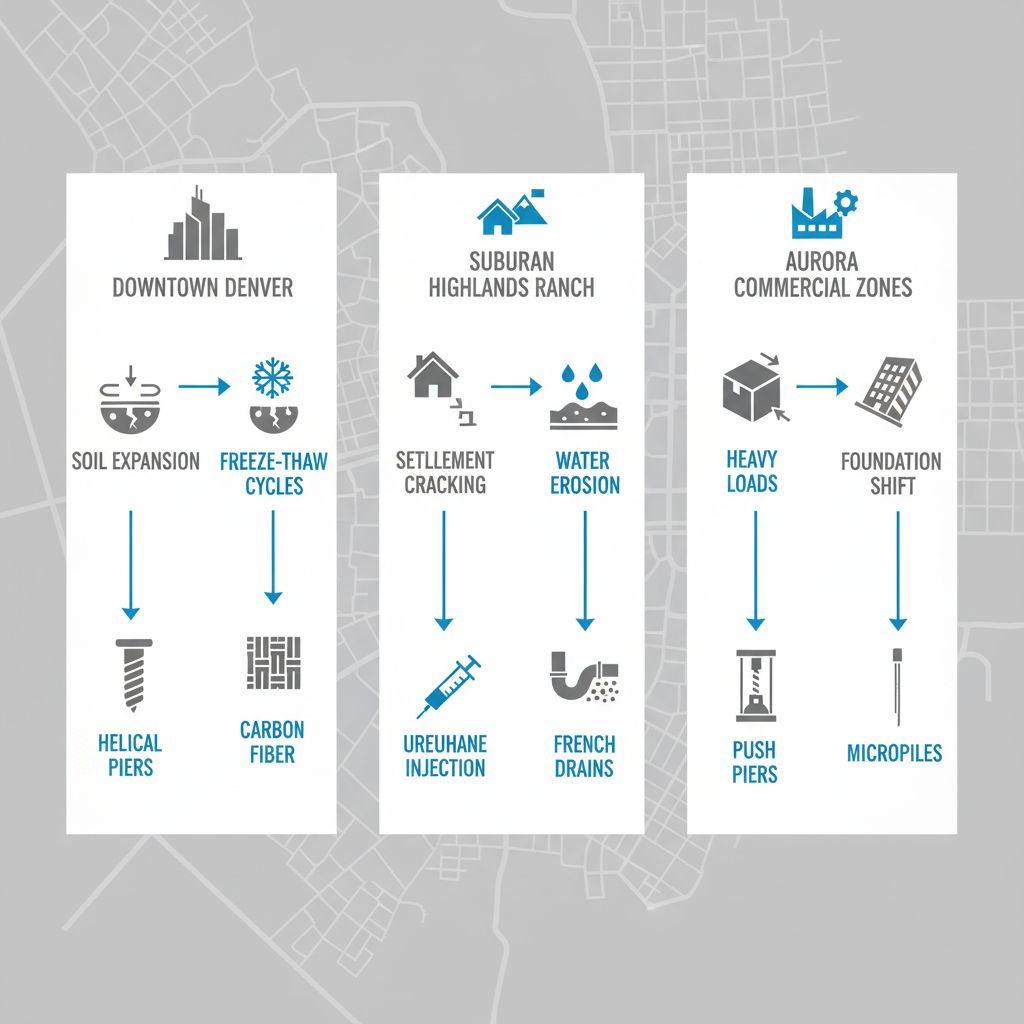 DOWNTOWN DENVER

SOIL EXPANSION

FREEZE-THAW CYCLES

HELICAL PIERS

CARBON FIBER

SUBURAN HIGHLANDS RANCH

SETLLEMENT CRACKING

WATER EROSION

UREUHANE INJECTION

FRENCH DRAINS

AURORA COMMERCIAL ZONES

HEAVY LOADS

FOUNDATION SHIFT

PUSH PIERS

MICROPILES